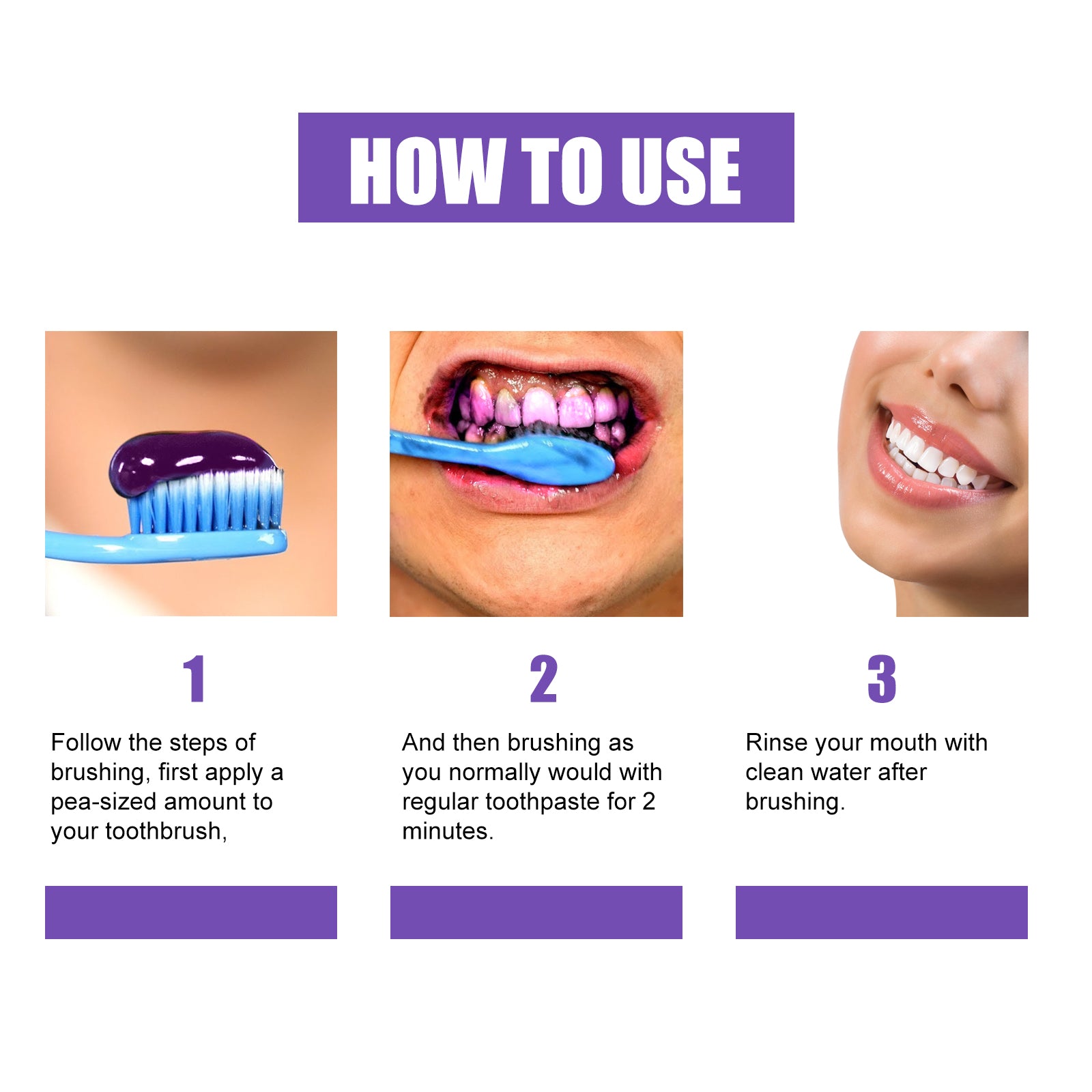 HOW TO USE

1

Follow the steps of brushing, first apply a pea-sized amount to your toothbrush,

2

And then brushing as you normally would with regular toothpaste for 2 minutes.

3

Rinse your mouth with clean water after brushing.