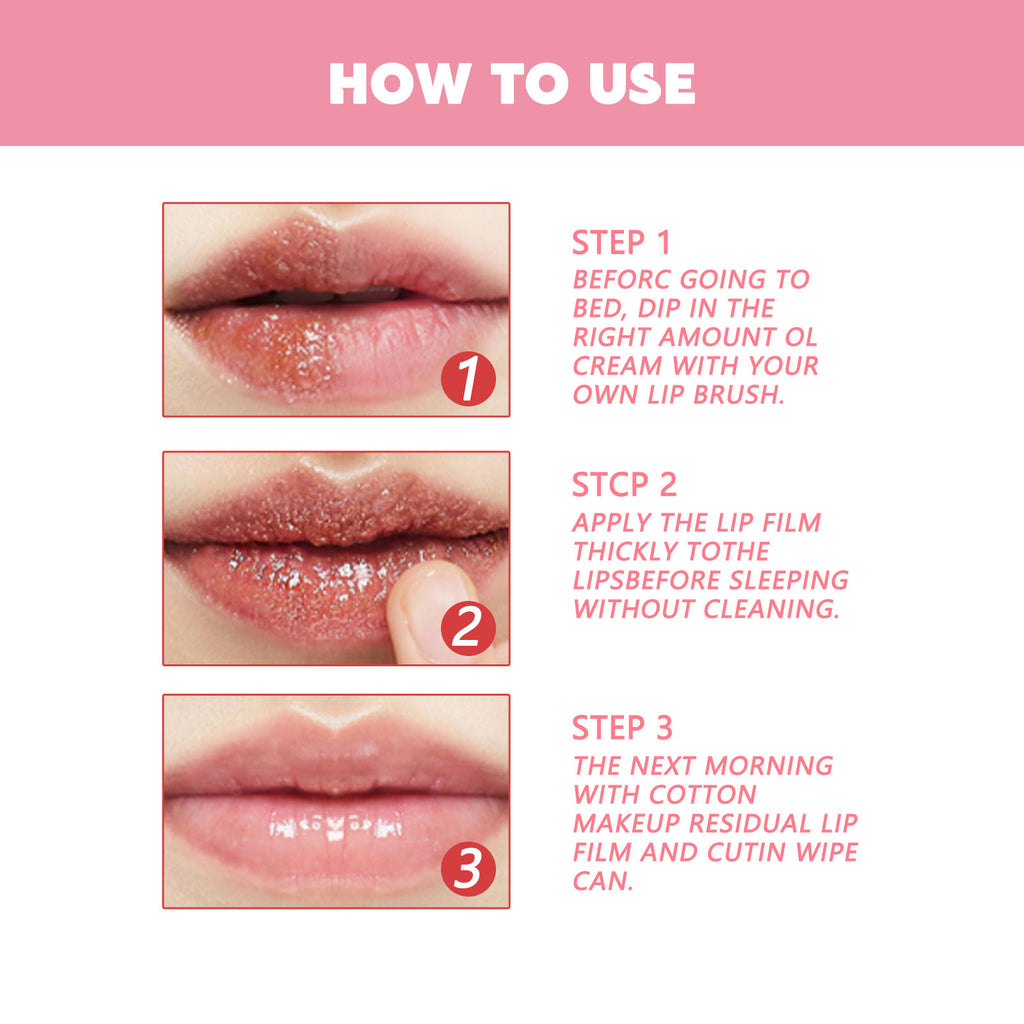 HOW TO USE

1

STEP 1
BEFORC GOING TO BED, DIP IN THE RIGHT AMOUNT OL CREAM WITH YOUR OWN LIP BRUSH.

2

STCP 2
APPLY THE LIP FILM THICKLY TOTHE LIPSBEFORE SLEEPING WITHOUT CLEANING.

3

STEP 3
THE NEXT MORNING WITH COTTON MAKEUP RESIDUAL LIP FILM AND CUTIN WIPE CAN.